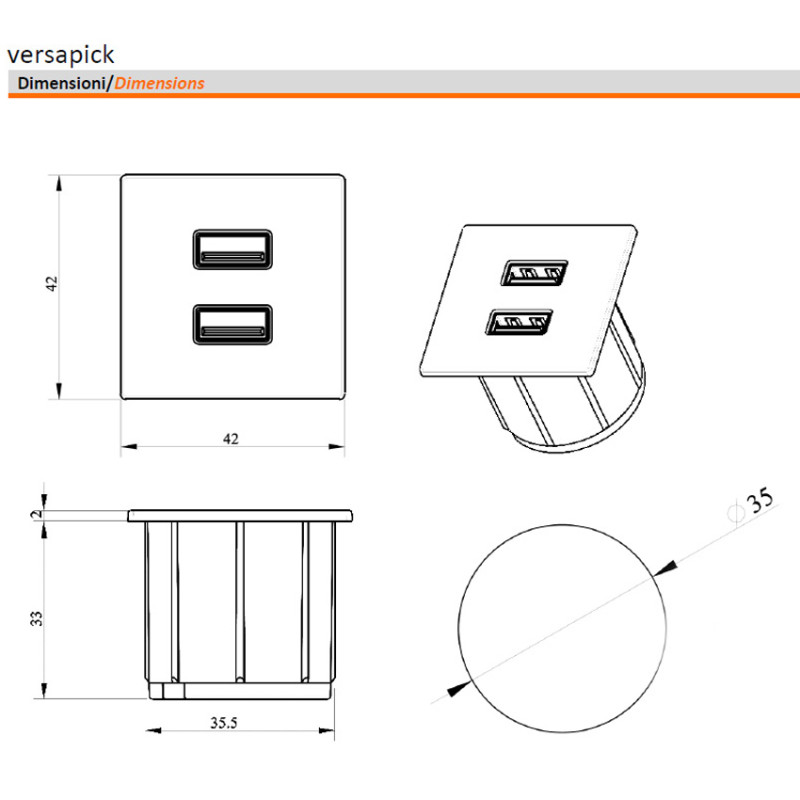 versapick

Dimensioni/Dimensions

42

42

2

33

35.5

$\phi 35$