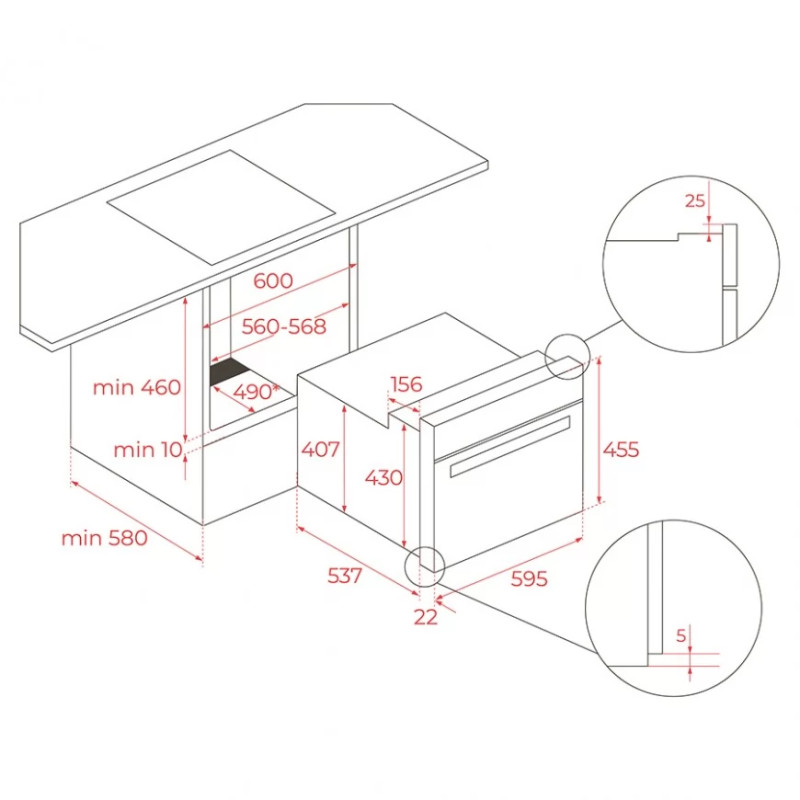 25

600

560-568

min 460

490*

156

min 10

407

430

455

min 580

537

595

22

5