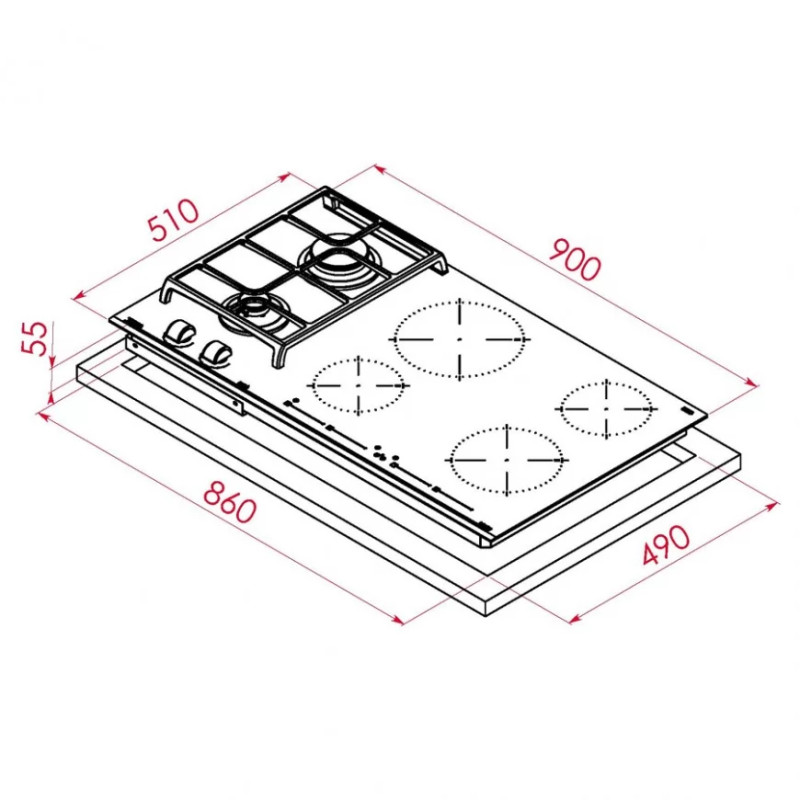 510

900

55

860

490